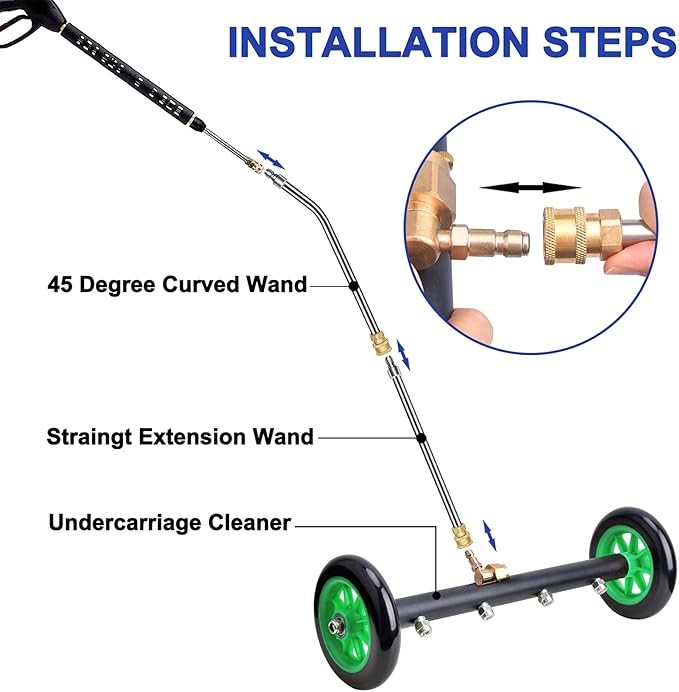 INSTALLATION STEPS

45 Degree Curved Wand

Straingt Extension Wand

Undercarriage Cleaner