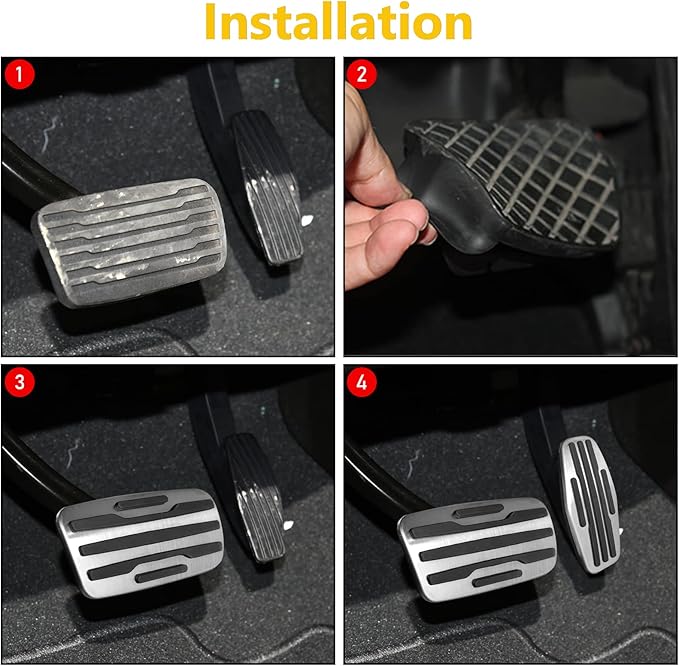 Installation

1

2

3

4