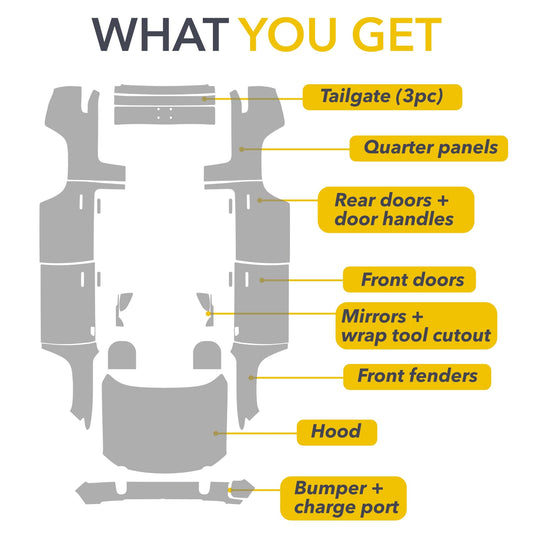 WHAT YOU GET

Tailgate (3pc)

Quarter panels

Rear doors + door handles

Front doors

Mirrors + wrap tool cutout

Front fenders

Hood

Bumper + charge port