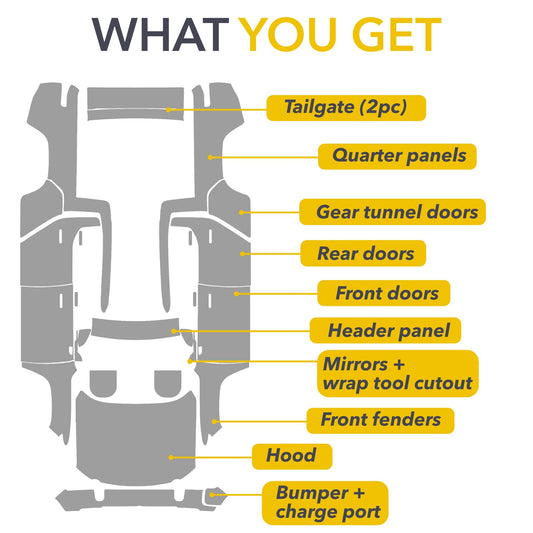 WHAT YOU GET

Tailgate (2pc)

Quarter panels

Gear tunnel doors

Rear doors

Front doors

Header panel

Mirrors + wrap tool cutout

Front fenders

Hood

Bumper + charge port