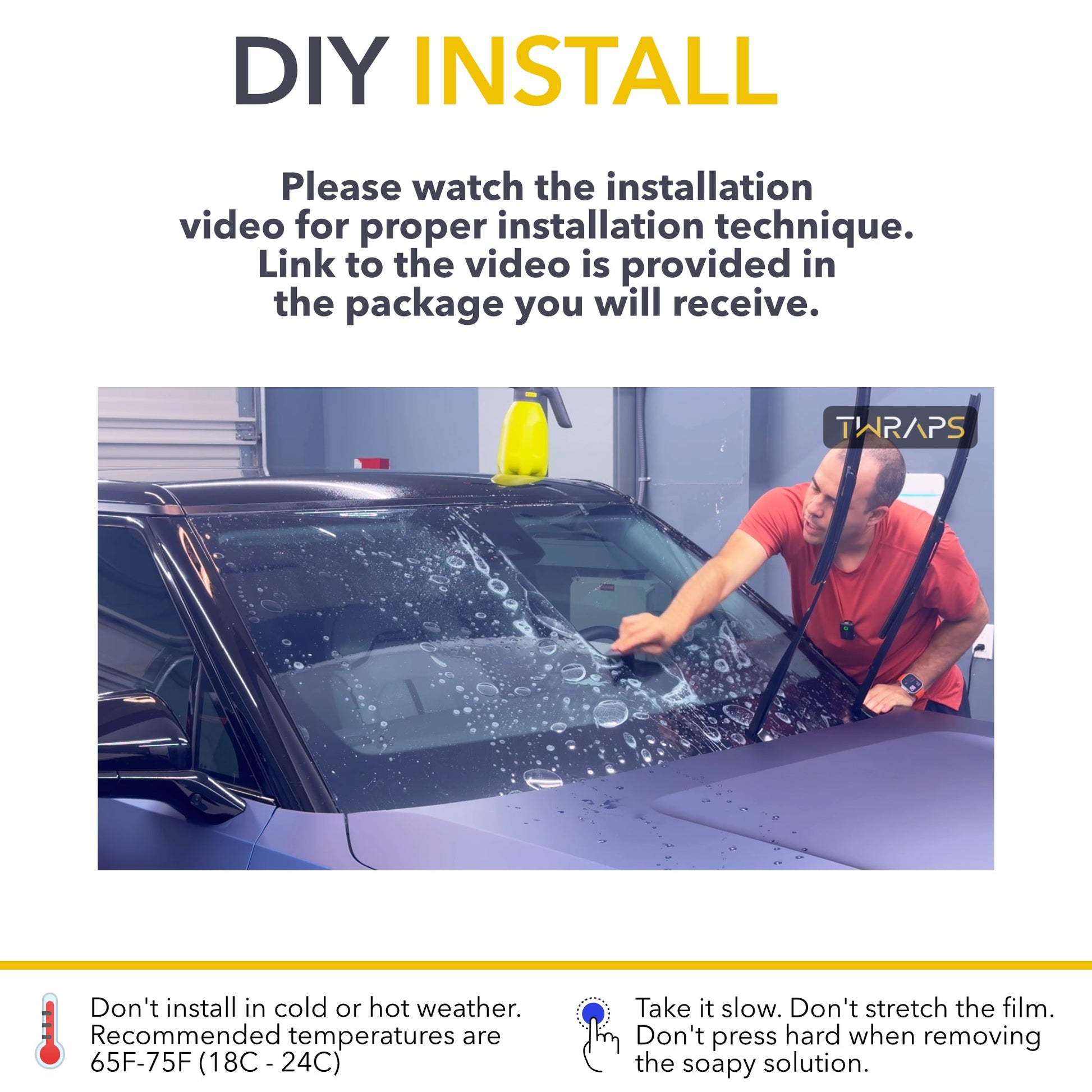 DIY INSTALL

Please watch the installation video for proper installation technique. Link to the video is provided in the package you will receive.

TWRAPS

Don't install in cold or hot weather. Recommended temperatures are 65F-75F (18C - 24C)

Take it slow. Don't stretch the film. Don't press hard when removing the soapy solution.